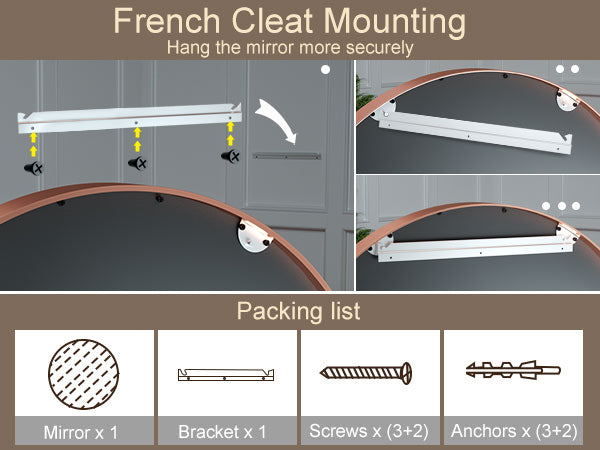 French Cleat Mounting
Hang the mirror more securely

Packing list

Mirror x 1

Bracket x 1

Screws x (3+2)

Anchors x (3+2)